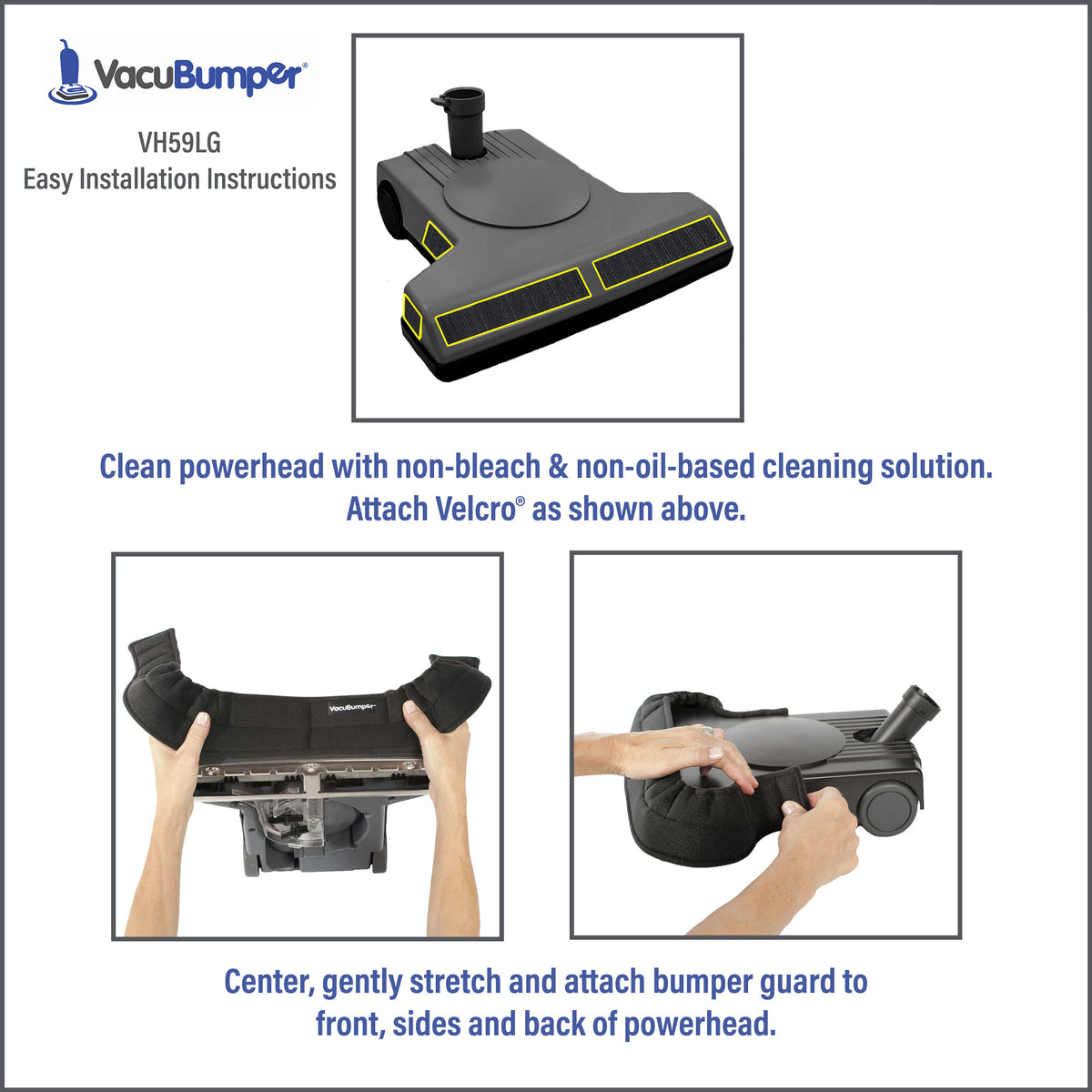 VacuBumper®

VH59LG
Easy Installation Instructions

Clean powerhead with non-bleach & non-oil-based cleaning solution. Attach Velcro® as shown above.

VacuBumper

Center, gently stretch and attach bumper guard to front, sides and back of powerhead.